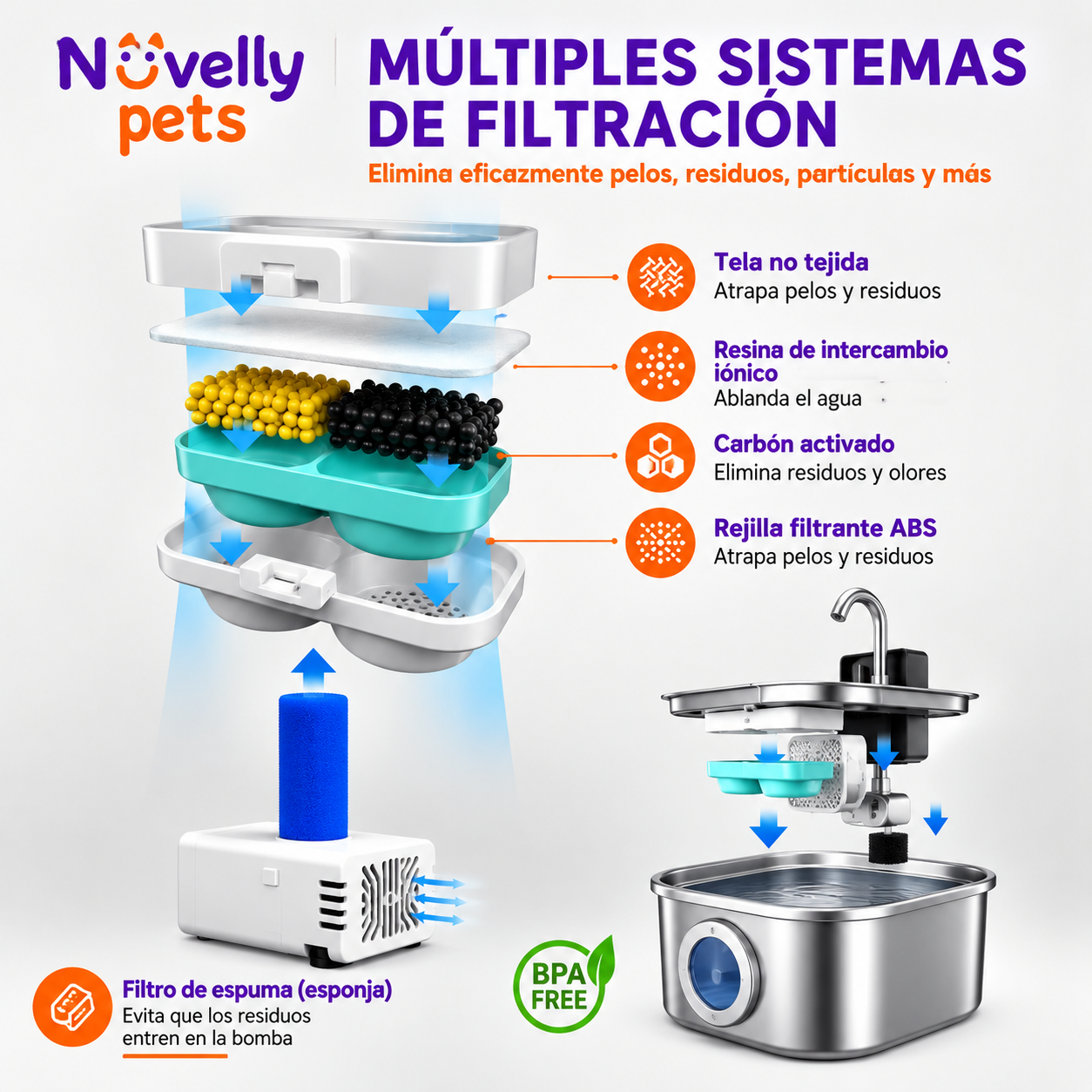 Novelly pets

MÚLTIPLES SISTEMAS DE FILTRACIÓN

Elimina eficazmente pelos, residuos, partículas y más

Tela no tejida
Atrapa pelos y residuos

Resina de intercambio iónico
Ablanda el agua

Carbón activado
Elimina residuos y olores

Rejilla filtrante ABS
Atrapa pelos y residuos

Filtro de espuma (esponja)
Evita que los residuos entren en la bomba

BPA FREE